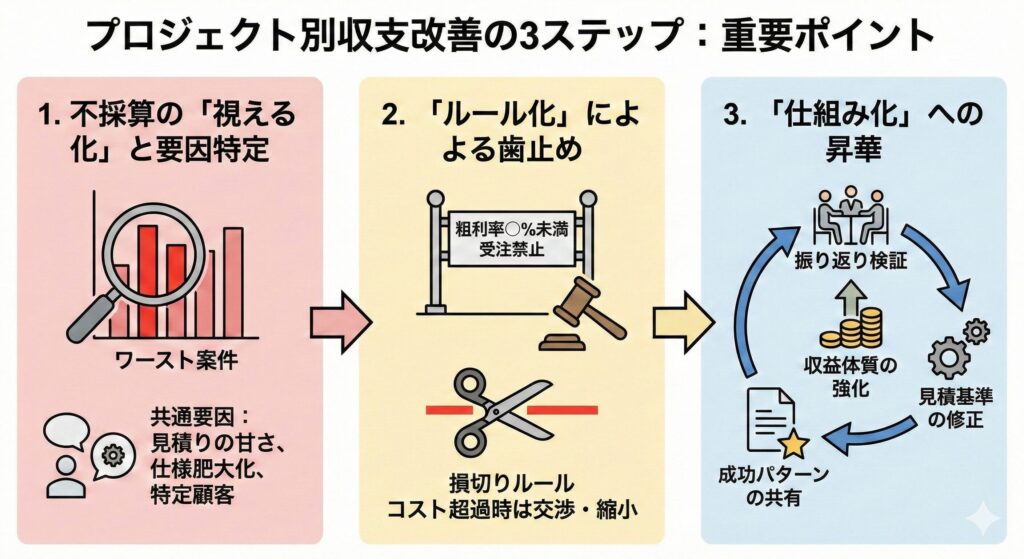 プロジェクト別収支改善の3ステップ：重要ポイント

1. 不採算の「視える化」と要因特定

ワースト案件

共通要因：
見積りの甘さ、
仕様肥大化、
特定顧客

2. 「ルール化」による歯止め

粗利率○%未満
受注禁止

損切りルール
コスト超過時は交渉・縮小

3. 「仕組み化」への昇華

振り返り検証

収益体質の強化

見積基準の修正

成功パターンの共有